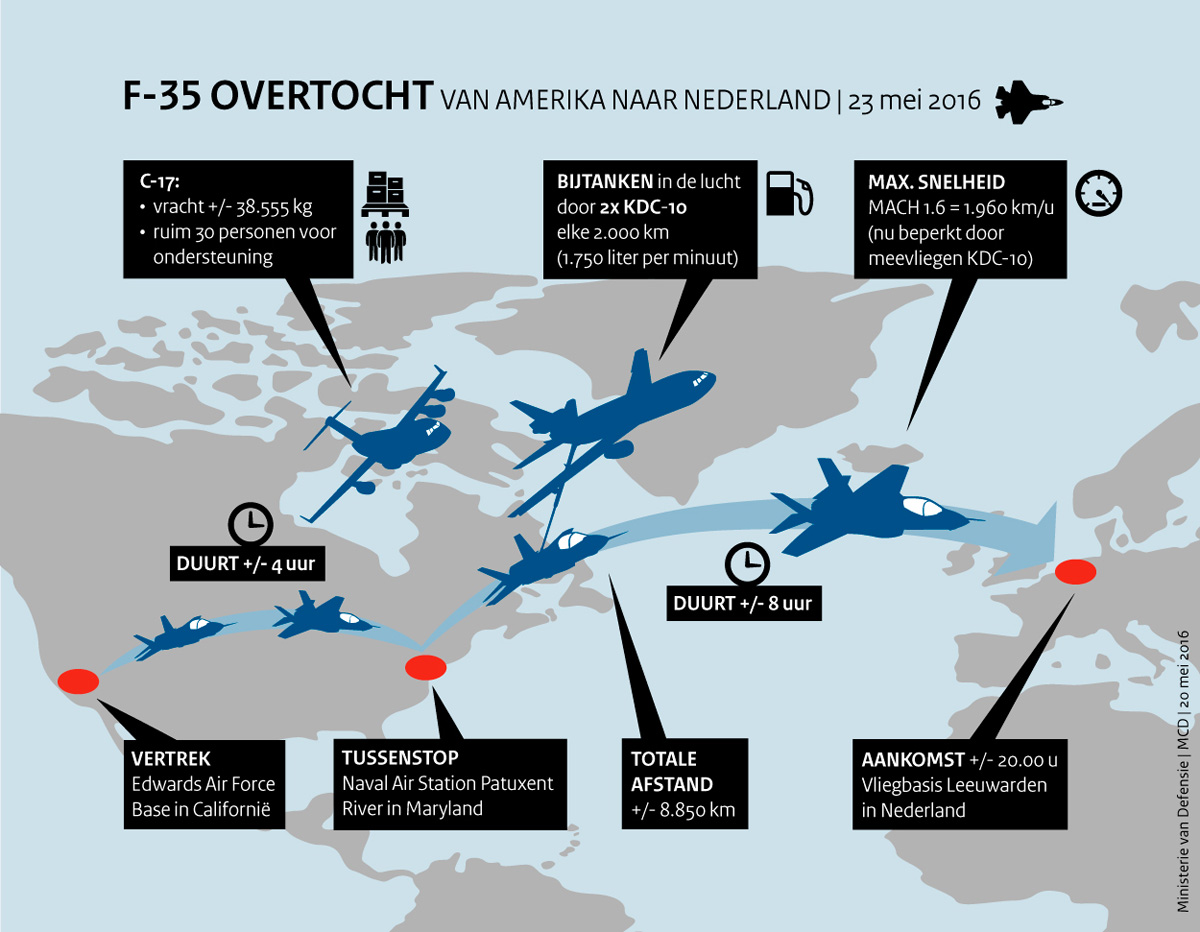 F-35 OVERTOCHT VAN AMERIKA NAAR NEDERLAND | 23 mei 2016

C-17:
• vracht +/- 38.555 kg
• ruim 30 personen voor ondersteuning

BIJTANKEN in de lucht door 2x KDC-10 elke 2.000 km (1.750 liter per minuut)

MAX. SNELHEID
MACH 1.6 = 1.960 km/u (nu beperkt door meevliegen KDC-10)

DUURT +/- 4 uur

DUURT +/- 8 uur

VERTREK
Edwards Air Force Base in Californië

TUSSENSTOP
Naval Air Station Patuxent River in Maryland

TOTALE AFSTAND
+/- 8.850 km

AANKOMST +/- 20.00 u
Vliegbasis Leeuwarden in Nederland

Ministerie van Defensie | MCD | 20 mei 2016